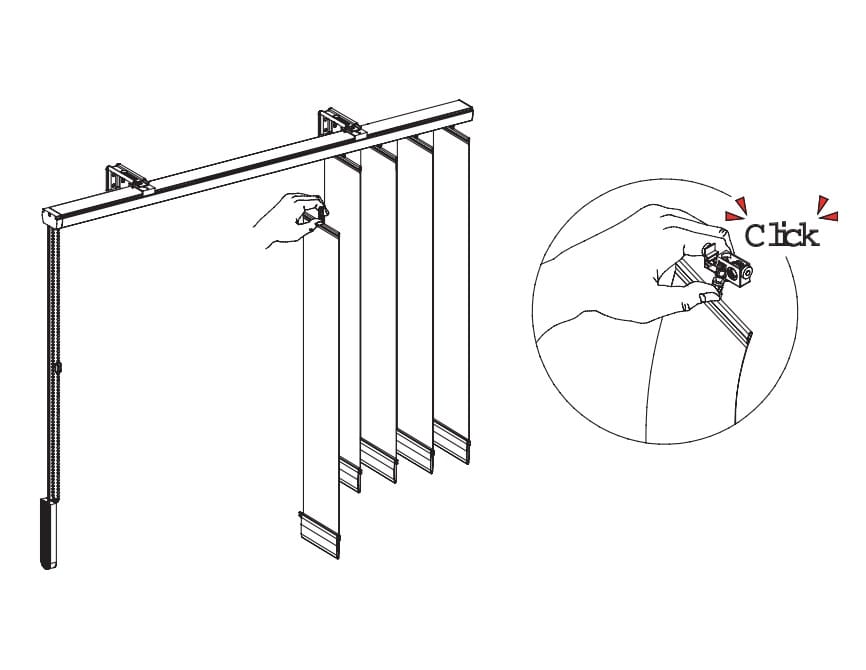 Click